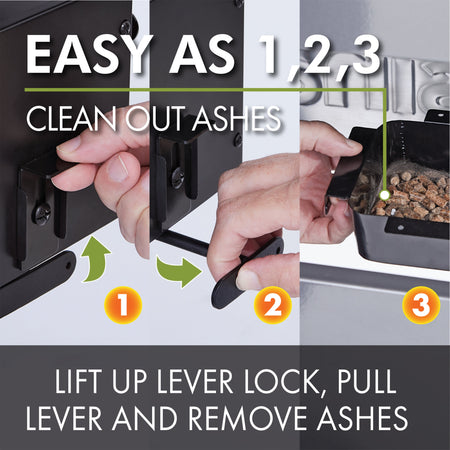 EASY AS 1,2,3

CLEAN OUT ASHES

1

2

3

LIFT UP LEVER LOCK, PULL LEVER AND REMOVE ASHES